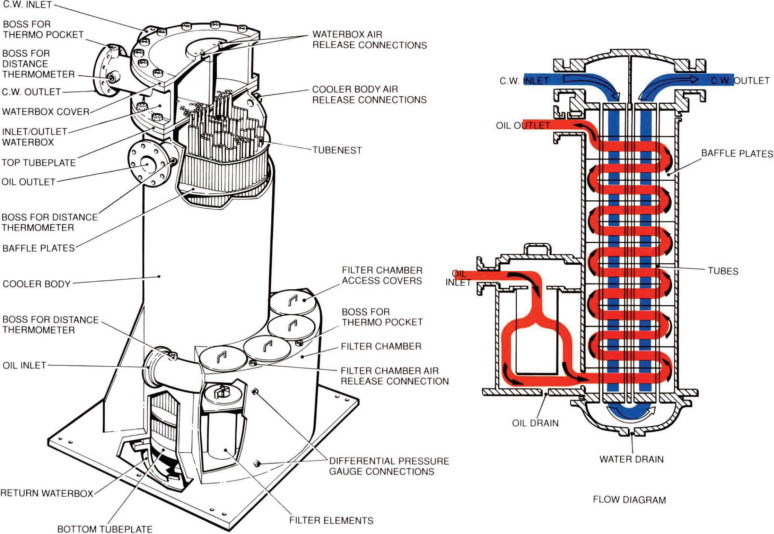 C.W. INLET
BOSS FOR THERMO POCKET
BOSS FOR DISTANCE THERMOMETER
C.W. OUTLET
WATERBOX COVER
INLET/OUTLET WATERBOX
TOP TUBEPLATE
OIL OUTLET
BOSS FOR DISTANCE THERMOMETER
BAFFLE PLATES
COOLER BODY
BOSS FOR DISTANCE THERMOMETER
OIL INLET
RETURN WATERBOX
BOTTOM TUBEPLATE
WATERBOX AIR RELEASE CONNECTIONS
COOLER BODY AIR RELEASE CONNECTIONS
TUBENEST
FILTER CHAMBER ACCESS COVERS
BOSS FOR THERMO POCKET
FILTER CHAMBER
FILTER CHAMBER AIR RELEASE CONNECTION
DIFFERENTIAL PRESSURE GAUGE CONNECTIONS
FILTER ELEMENTS

C.W. INLET
C.W. OUTLET
OIL OUTLET
BAFFLE PLATES
OIL INLET
TUBES
OIL DRAIN
WATER DRAIN
FLOW DIAGRAM